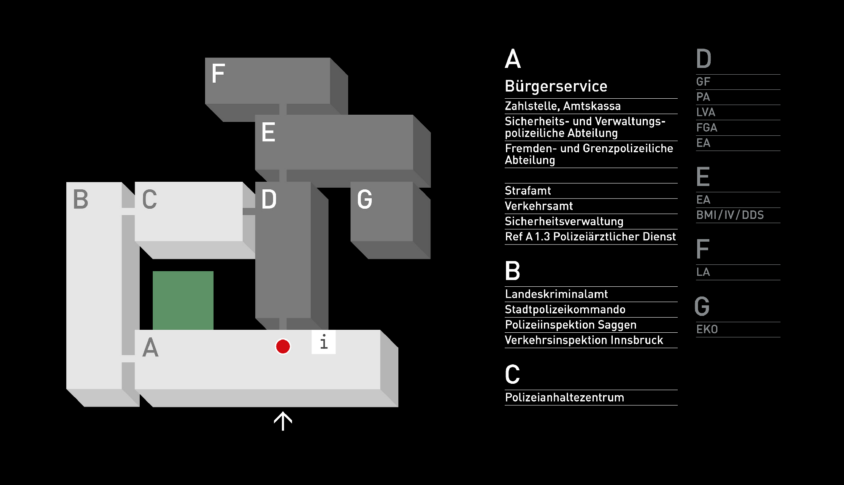 F

E

B C D G

A i

A

Bürgerservice

Zahlstelle, Amtskassa

Sicherheits- und Verwaltungspolizeiliche Abteilung

Fremden- und Grenzpolizeiliche Abteilung

Strafamt

Verkehrsamt

Sicherheitsverwaltung

Ref A 1.3 Polizeiärztlicher Dienst

B

Landeskriminalamt

Stadtpolizeikommando

Polizeiinspektion Saggen

Verkehrsinspektion Innsbruck

C

Polizeianhaltezentrum

D

GF

PA

LVA

FGA

EA

E

EA

BMI/IV/DDS

F

LA

G

EKO